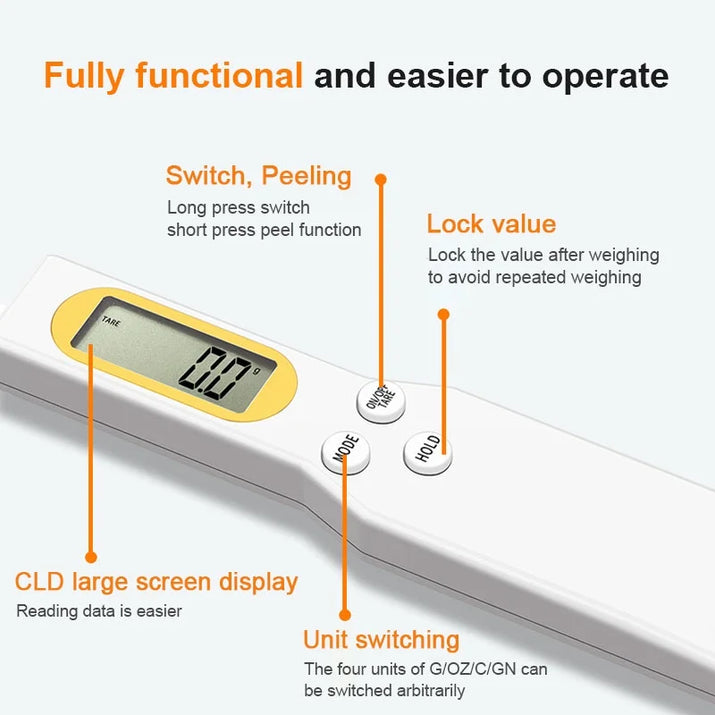 Fully functional and easier to operate

Switch, Peeling
Long press switch short press peel function

Lock value
Lock the value after weighing to avoid repeated weighing

TARE
0.0 g

ON/OFF TARE

MODE

HOLD

CLD large screen display
Reading data is easier

Unit switching
The four units of G/OZ/C/GN can be switched arbitrarily